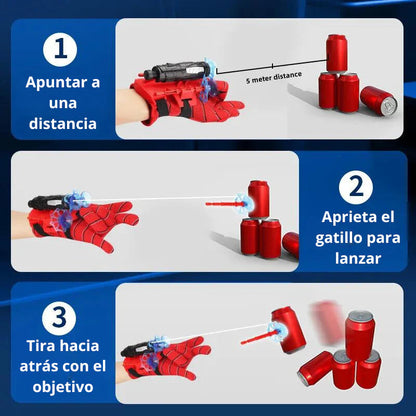 1

Apuntar a una distancia

5 meter distance

2

Aprieta el gatillo para lanzar

3

Tira hacia atrás con el objetivo