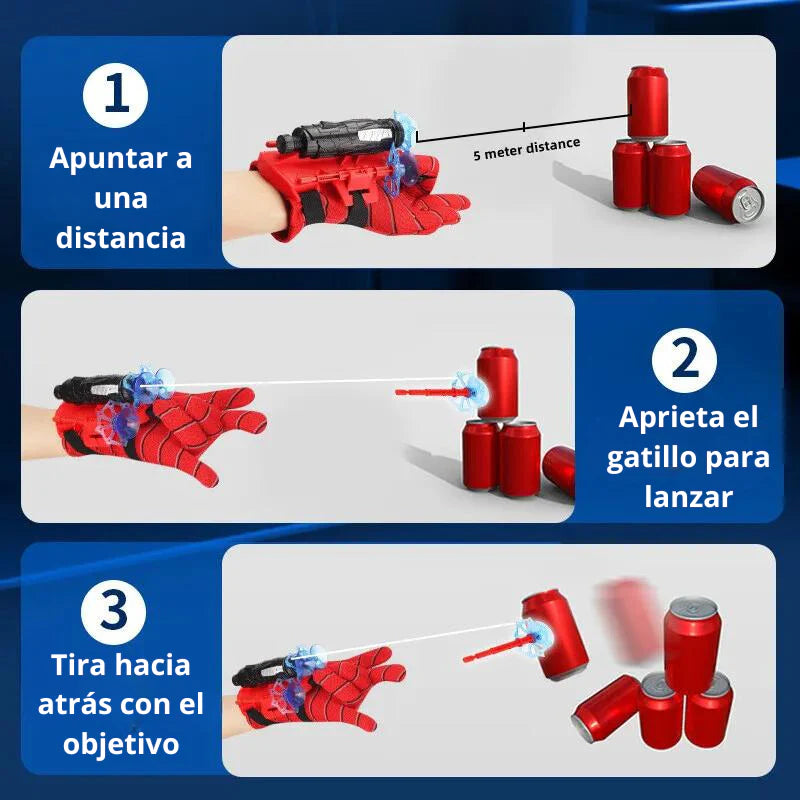 1

Apuntar a una distancia

5 meter distance

2

Aprieta el gatillo para lanzar

3

Tira hacia atrás con el objetivo